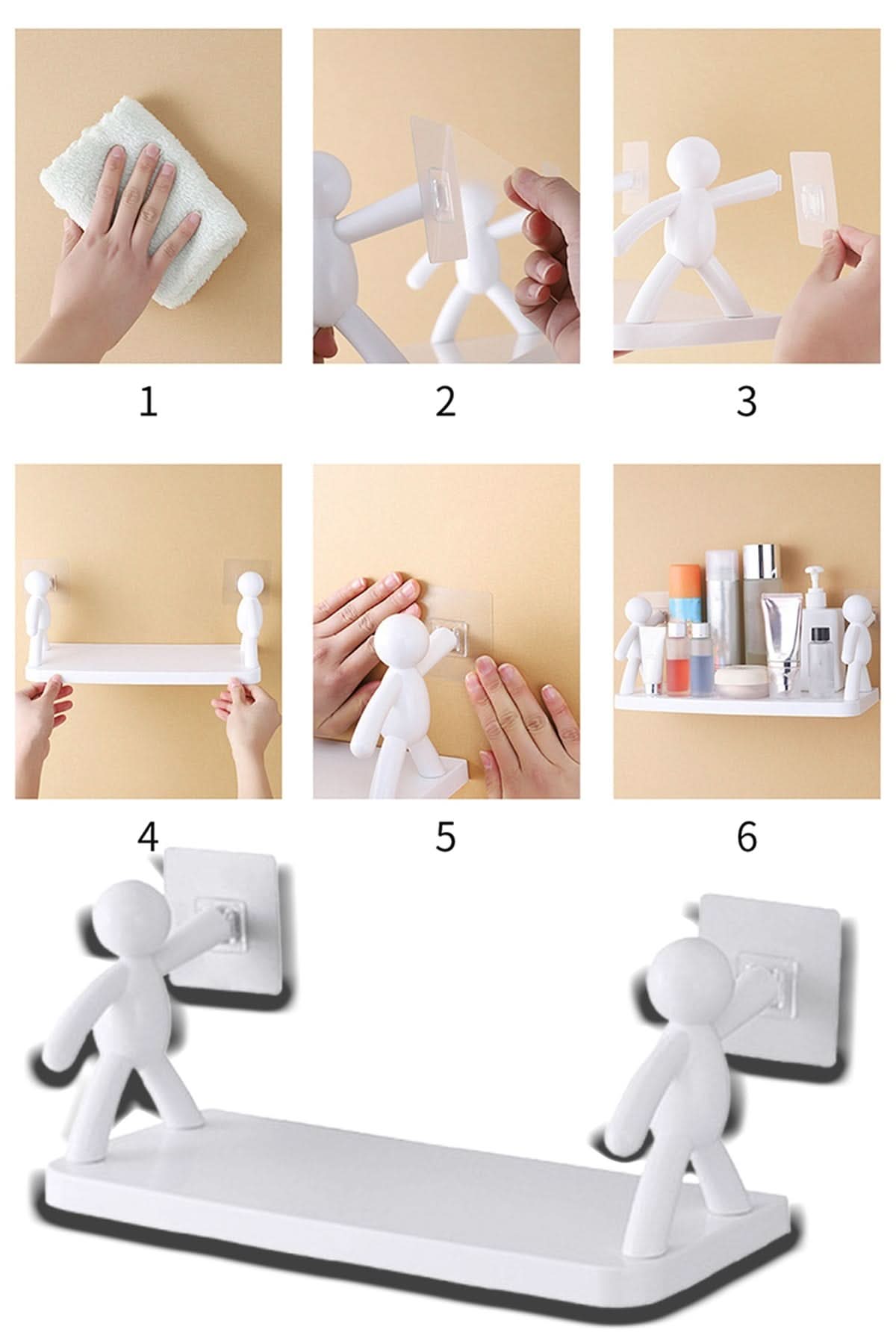 1

2

3

4

5

6