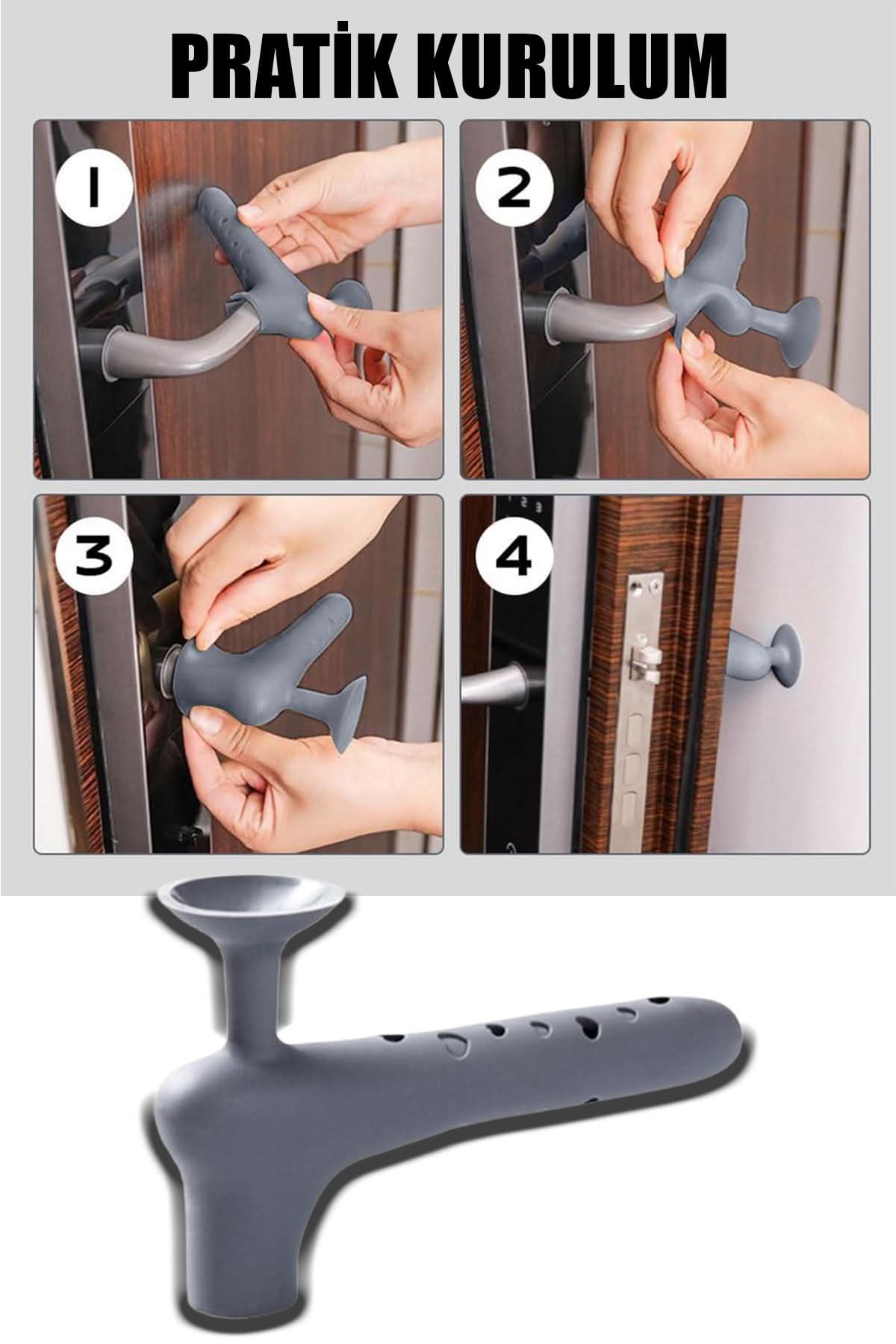 PRATİK KURULUM

1

2

3

4