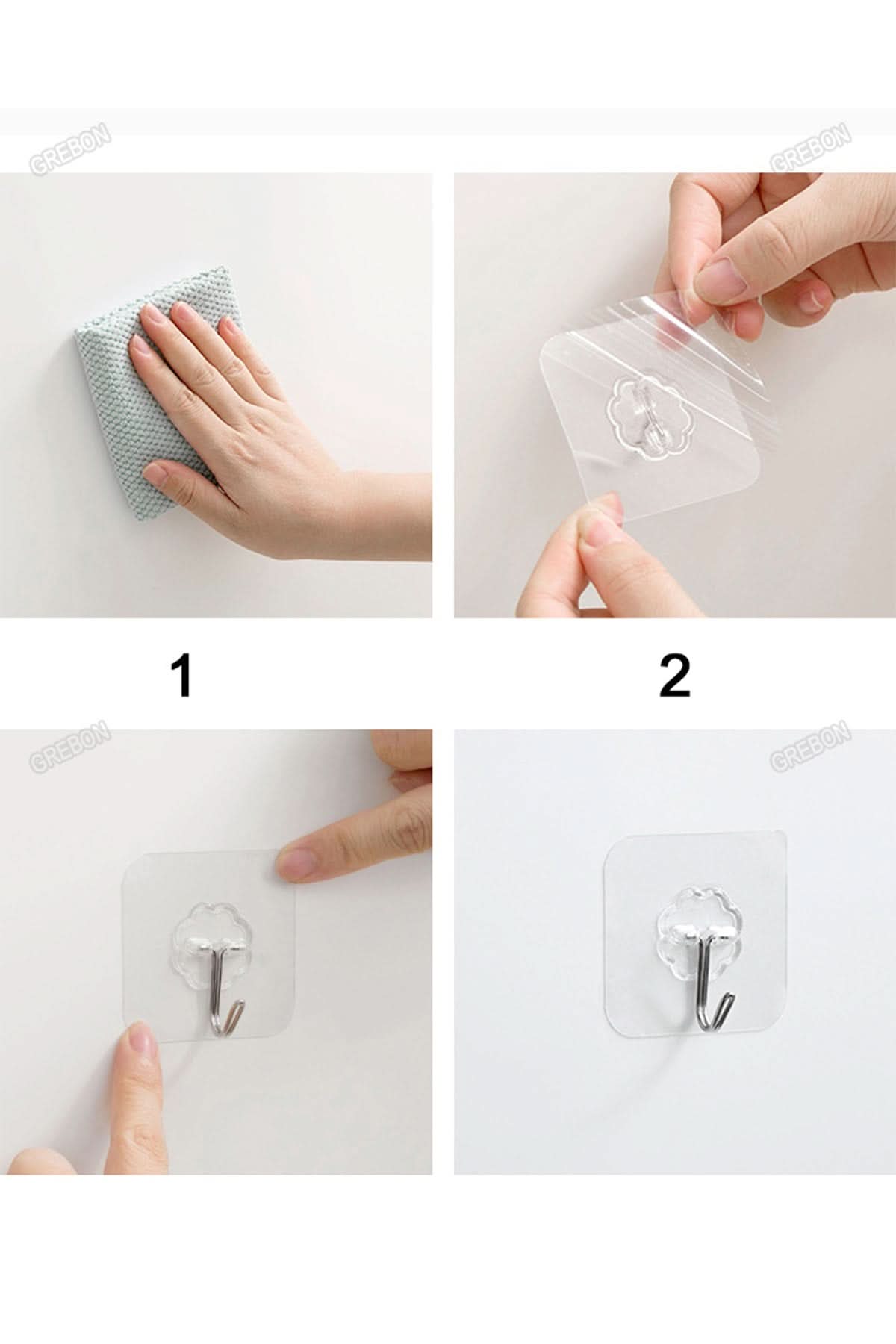 GREBON

GREBON

1

2

GREBON

GREBON