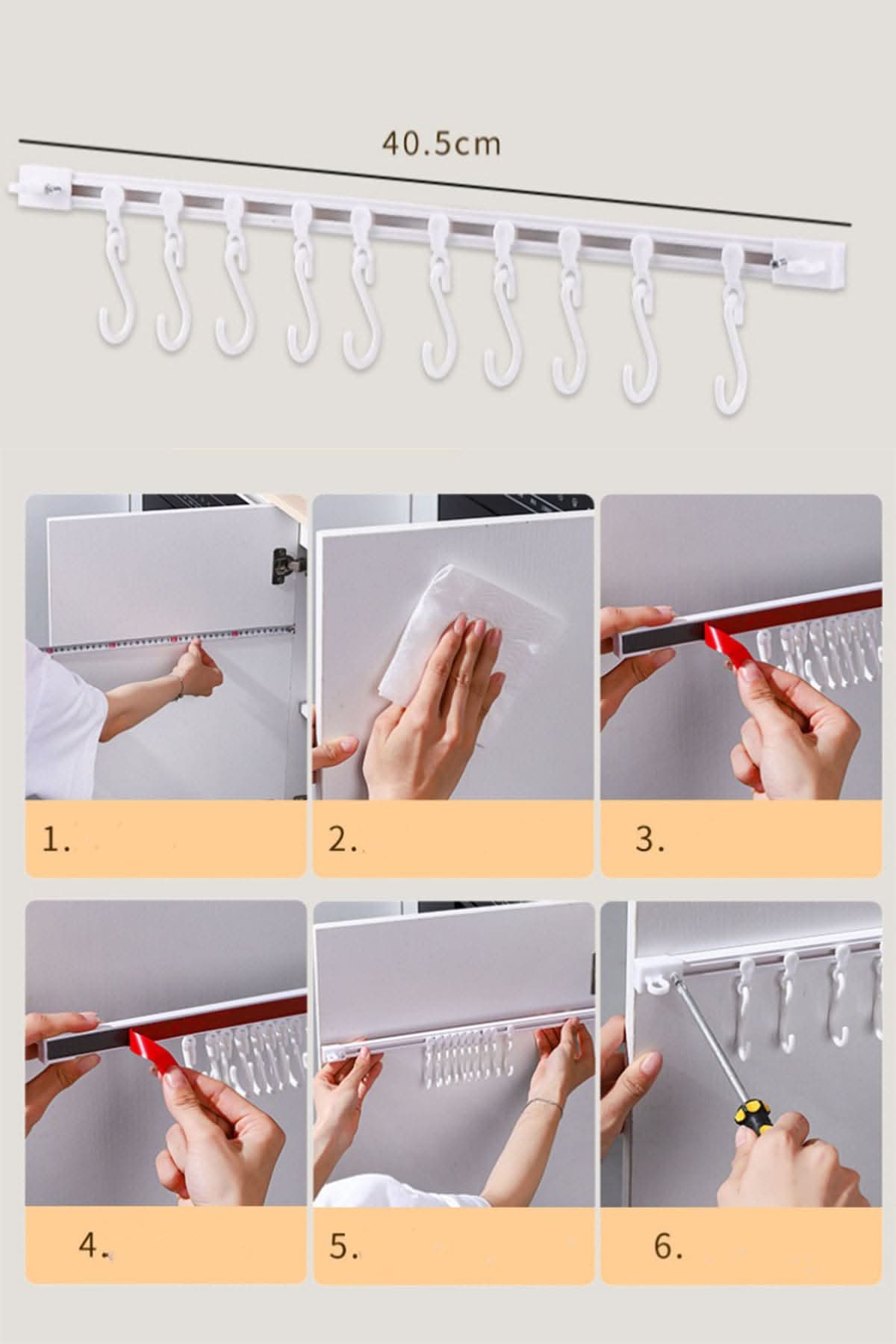 40.5cm

1.

2.

3.

4.

5.

6.