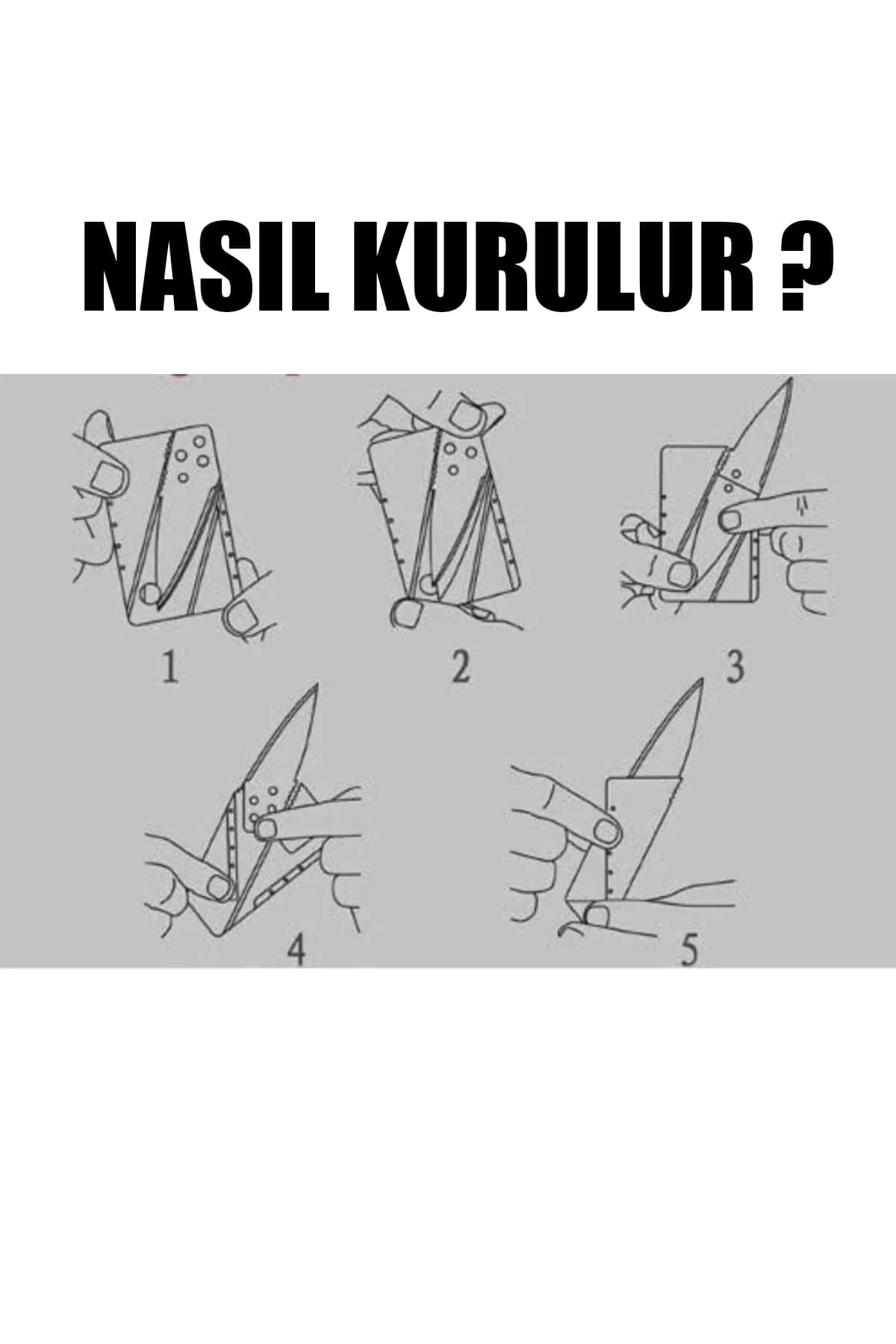 NASIL KURULUR ?

1

2

3

4

5