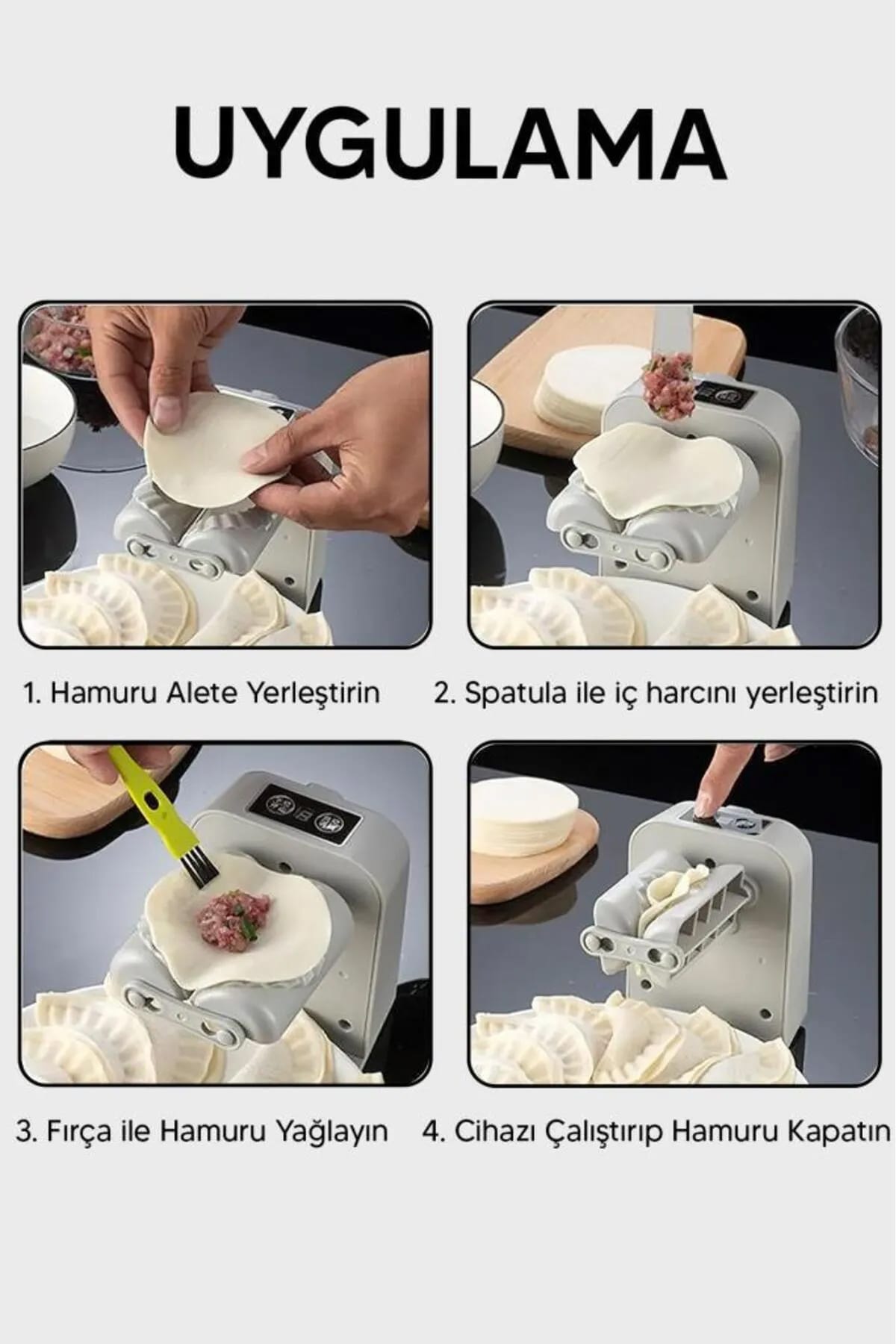 UYGULAMA

1. Hamuru Alete Yerleştirin

2. Spatula ile iç harcını yerleştirin

3. Fırça ile Hamuru Yağlayın

4. Cihazı Çalıştırıp Hamuru Kapatın