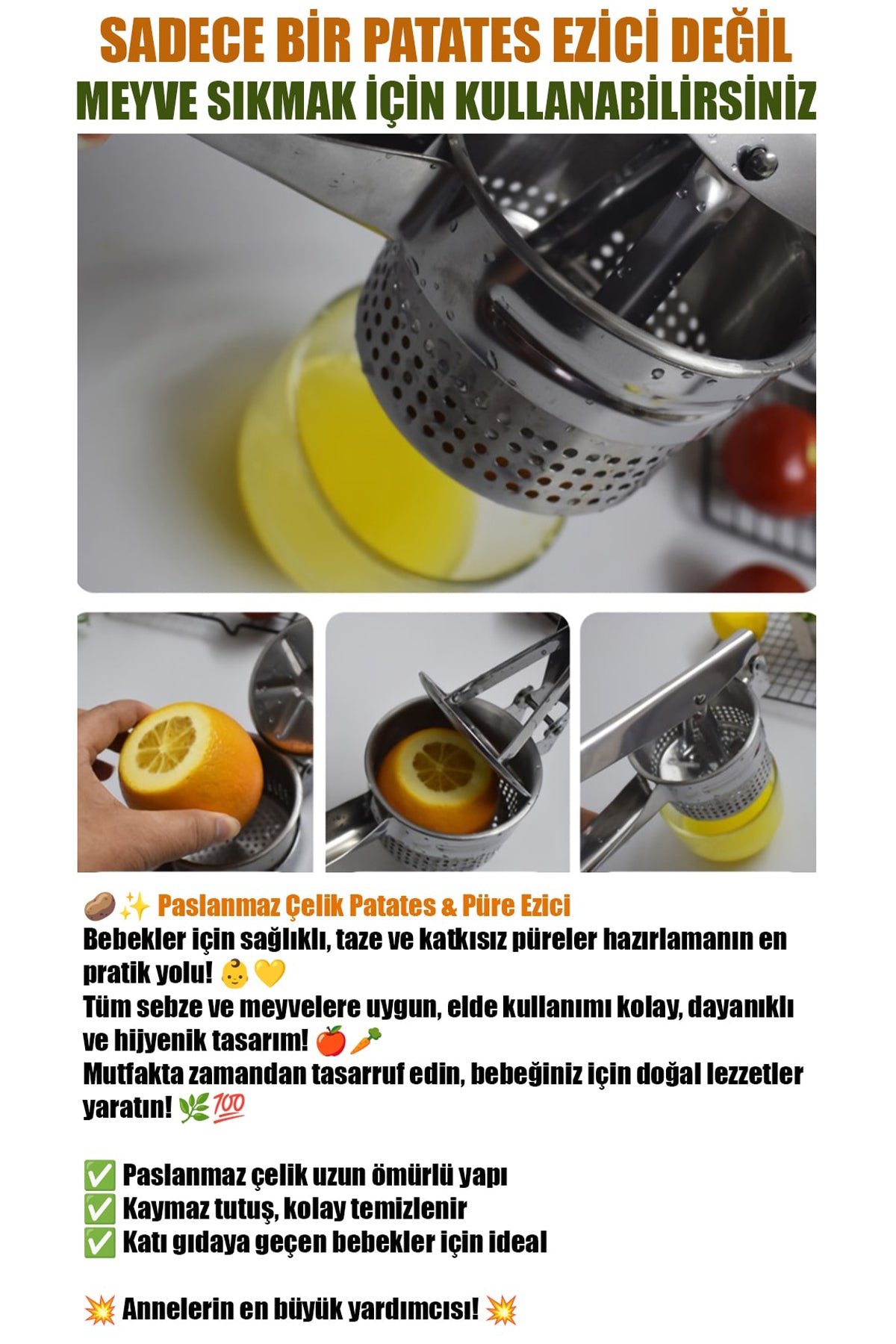 SADECE BİR PATATES EZİCİ DEĞİL
MEYVE SIKMAK İÇİN KULLANABİLİRSİNİZ

🥔✨ Paslanmaz Çelik Patates & Püre Ezici
Bebekler için sağlıklı, taze ve katkısız püreler hazırlamanın en pratik yolu! 👶💛
Tüm sebze ve meyvelere uygun, elde kullanımı kolay, dayanıklı ve hijyenik tasarım! 🍎🥕
Mutfakta zamandan tasarruf edin, bebeğiniz için doğal lezzetler yaratın! 🌿💯

✅ Paslanmaz çelik uzun ömürlü yapı
✅ Kaymaz tutuş, kolay temizlenir
✅ Katı gıdaya geçen bebekler için ideal

💥 Annelerin en büyük yardımcısı! 💥