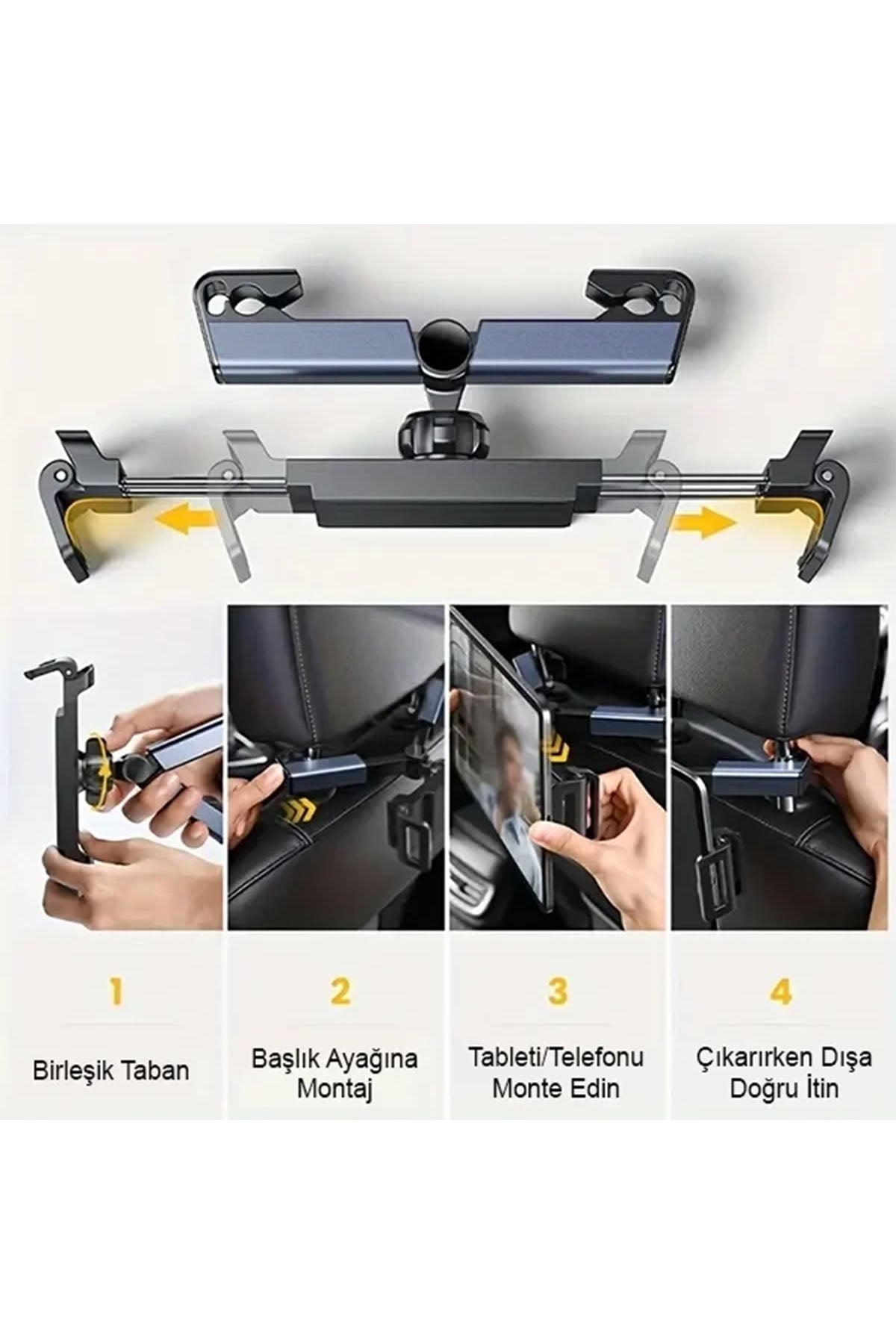 1

Birleşik Taban

2

Başlık Ayağına Montaj

3

Tableti/Telefonu Monte Edin

4

Çıkarırken Dışa Doğru İtin