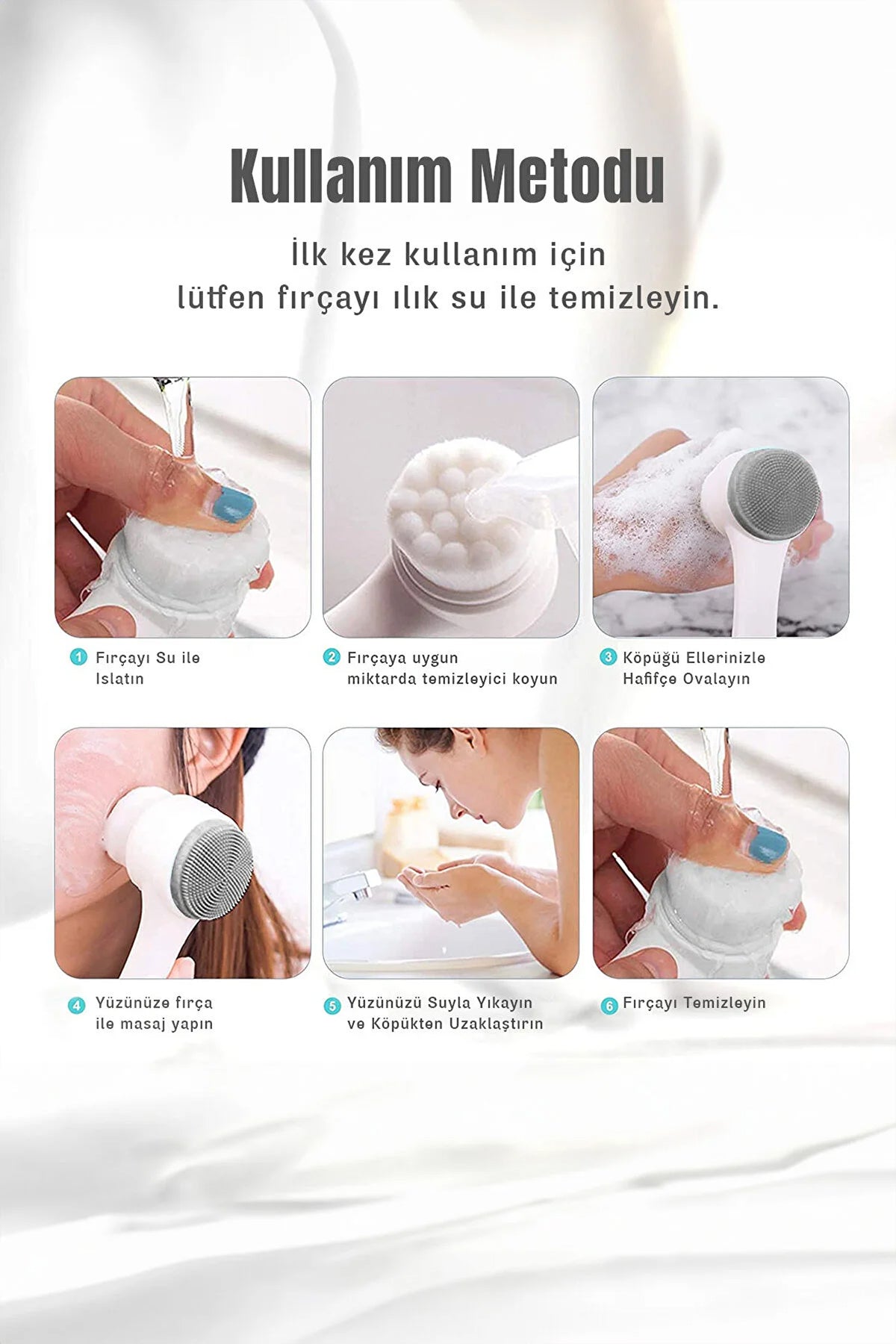 Kullanım Metodu

İlk kez kullanım için
lütfen fırçayı ılık su ile temizleyin.

1 Fırçayı Su ile Islatın

2 Fırçaya uygun miktarda temizleyici koyun

3 Köpüğü Ellerinizle Hafifçe Ovalayın

4 Yüzünüze fırça ile masaj yapın

5 Yüzünüzü Suyla Yıkayın ve Köpükten Uzaklaştırın

6 Fırçayı Temizleyin