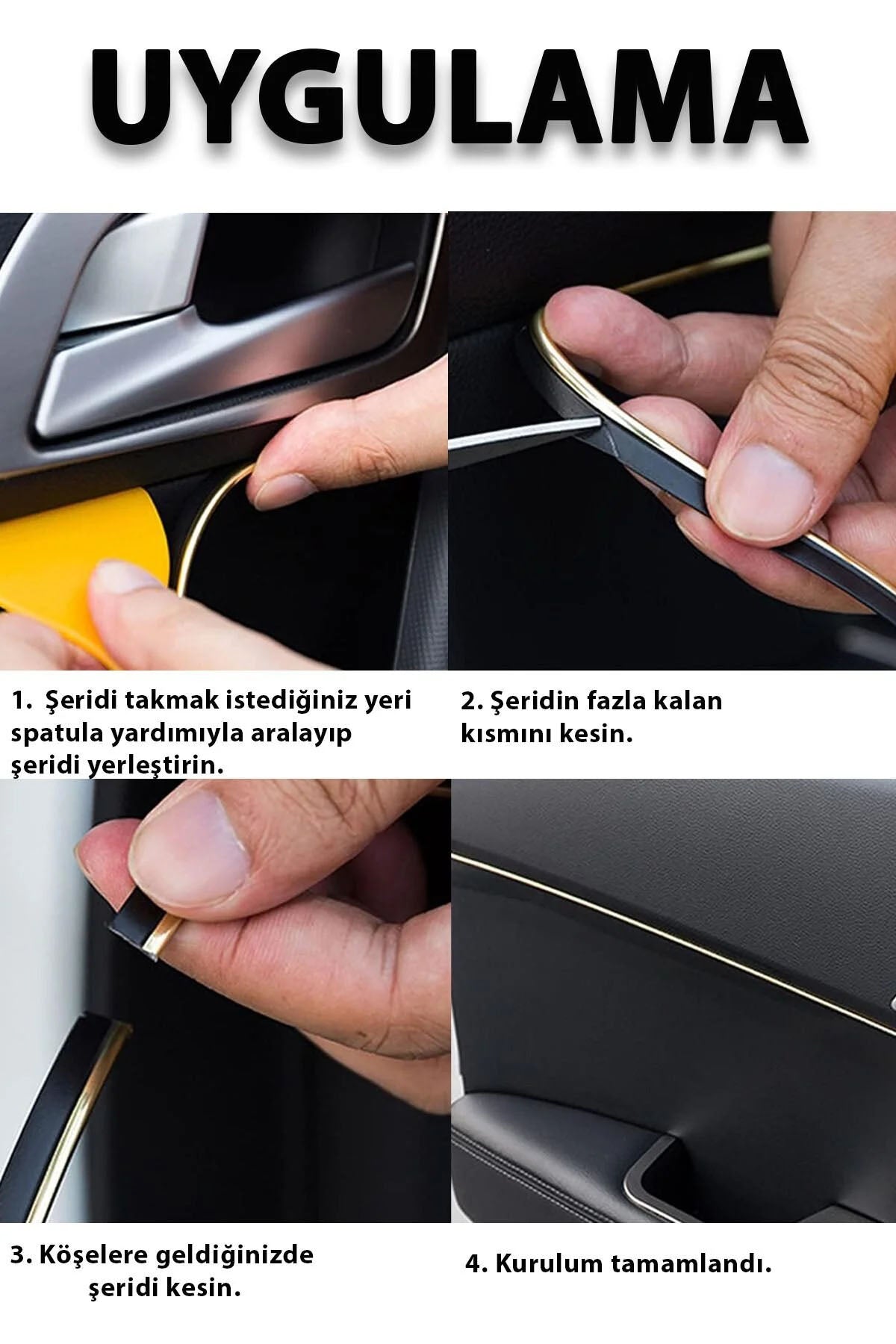 UYGULAMA

1. Şeridi takmak istediğiniz yeri spatula yardımıyla aralayıp şeridi yerleştirin.

2. Şeridin fazla kalan kısmını kesin.

3. Köşelere geldiğinizde şeridi kesin.

4. Kurulum tamamlandı.