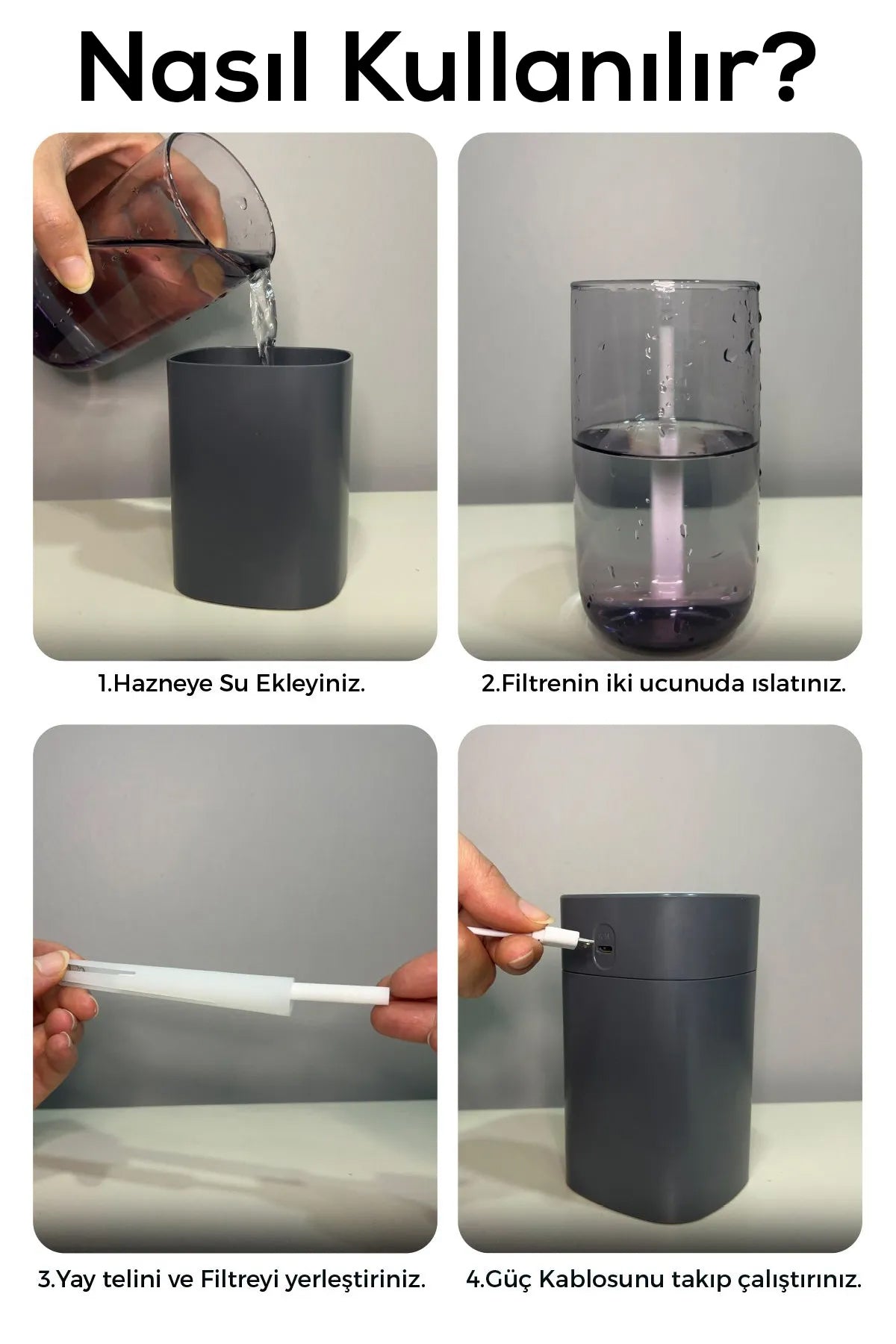 Nasıl Kullanılır?

1.Hazneye Su Ekleyiniz.

2.Filtrenin iki ucunuda ıslatınız.

3.Yay telini ve Filtreyi yerleştiriniz.

4.Güç Kablosunu takıp çalıştırınız.