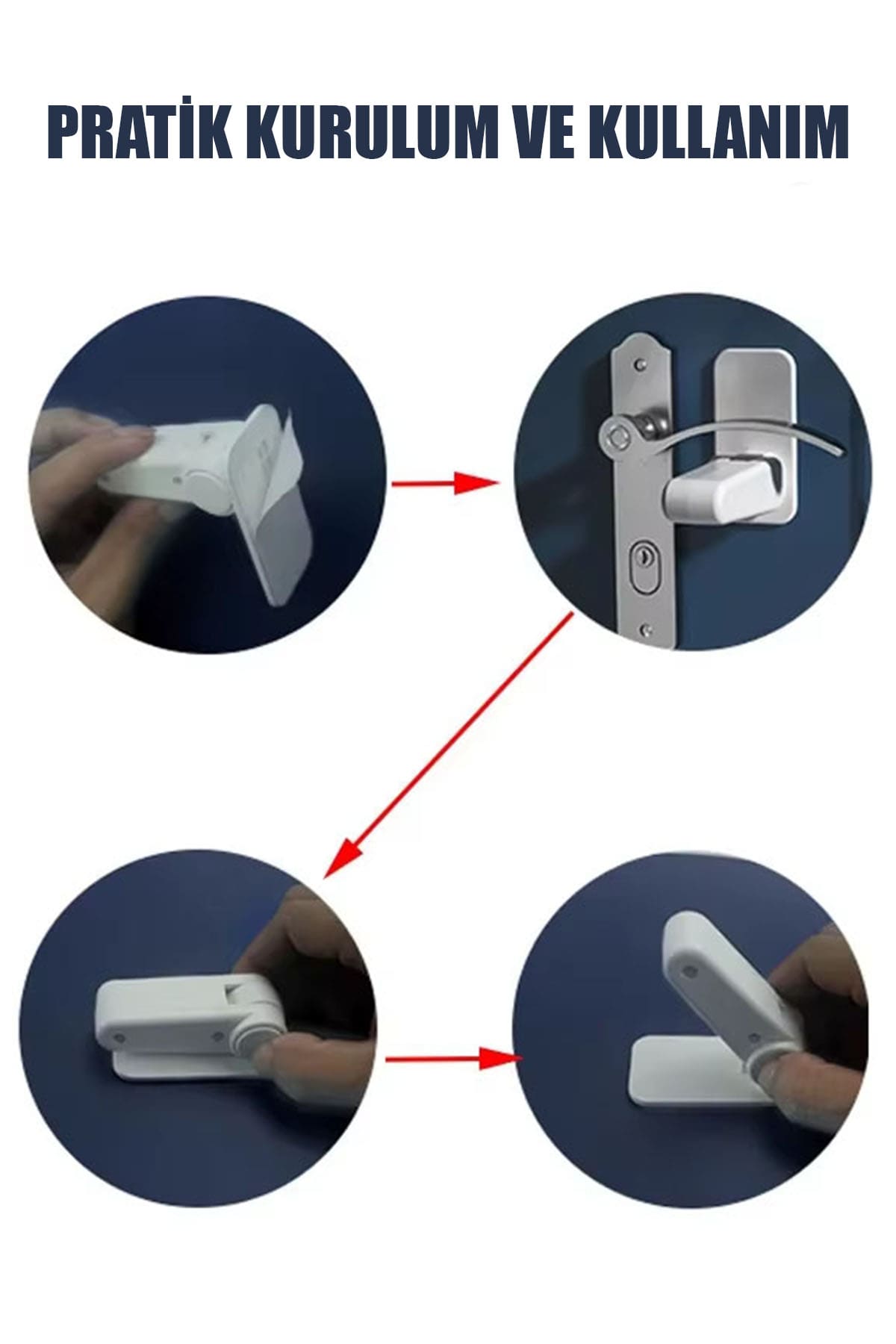 PRATİK KURULUM VE KULLANIM