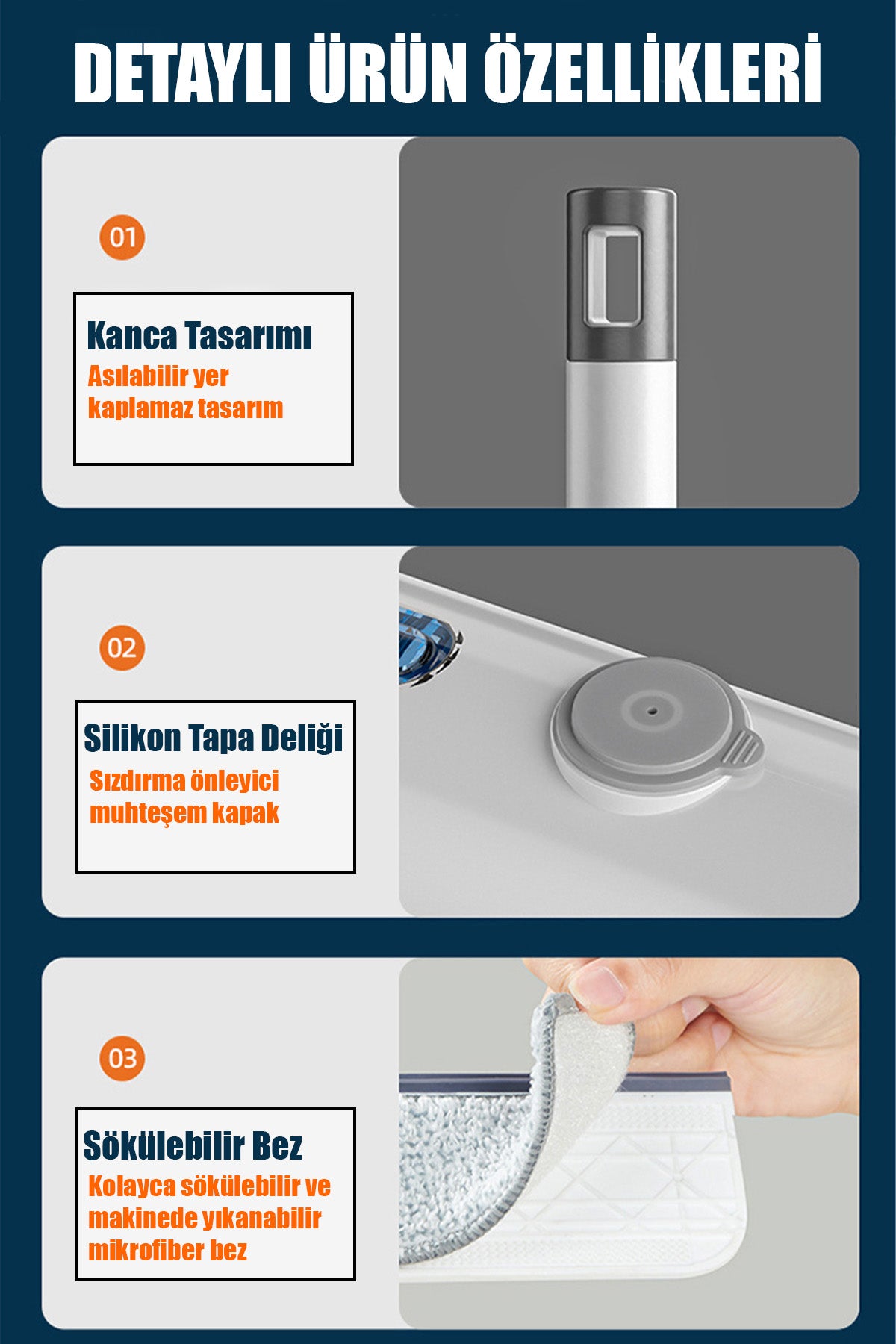 DETAYLI ÜRÜN ÖZELLİKLERİ

01

Kanca Tasarımı
Asılabilir yer kaplamaz tasarım

02

Silikon Tapa Deliği
Sızdırma önleyici muhteşem kapak

03

Sökülebilir Bez
Kolayca sökülebilir ve makinede yıkanabilir mikrofiber bez