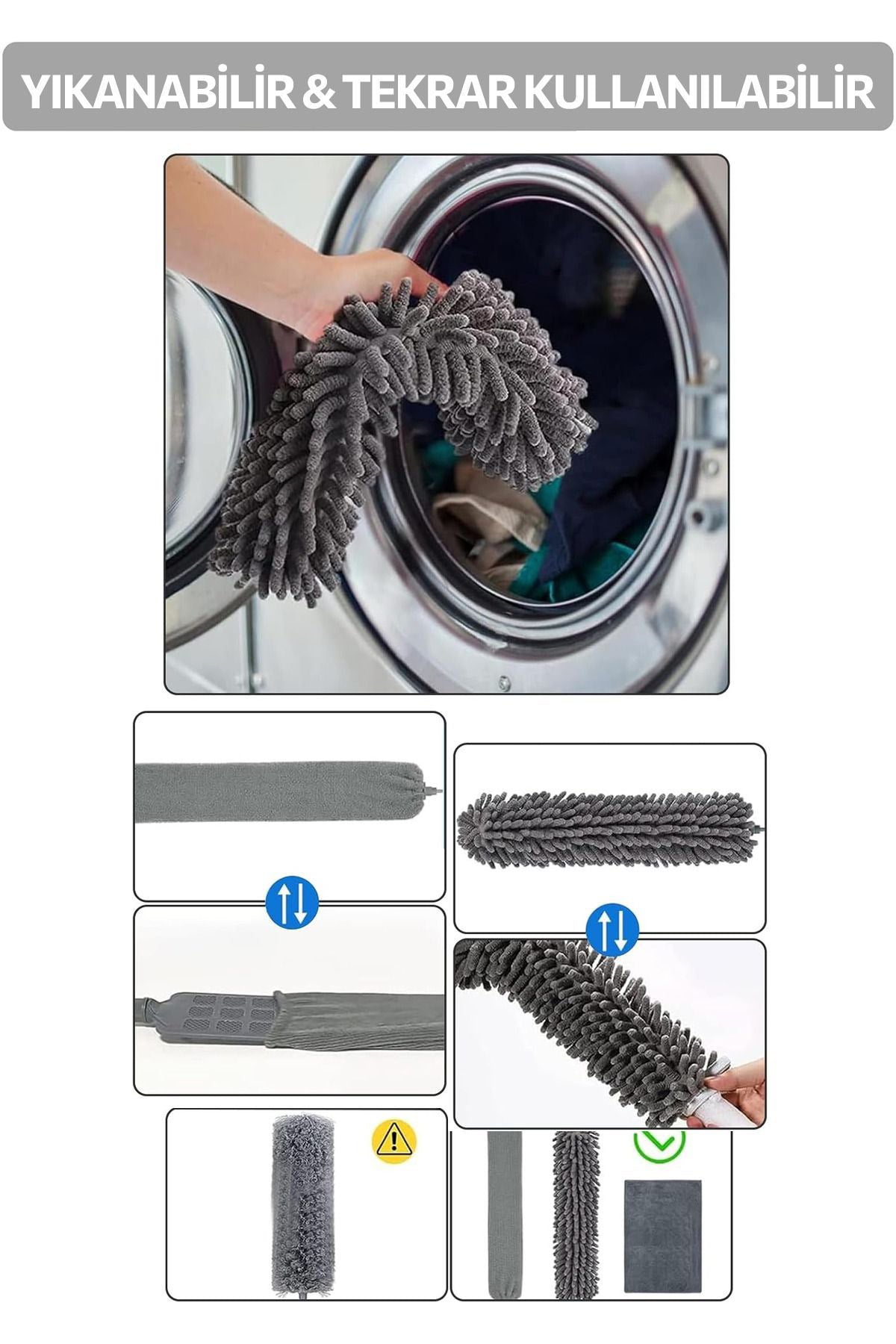 YIKANABİLİR & TEKRAR KULLANILABİLİR