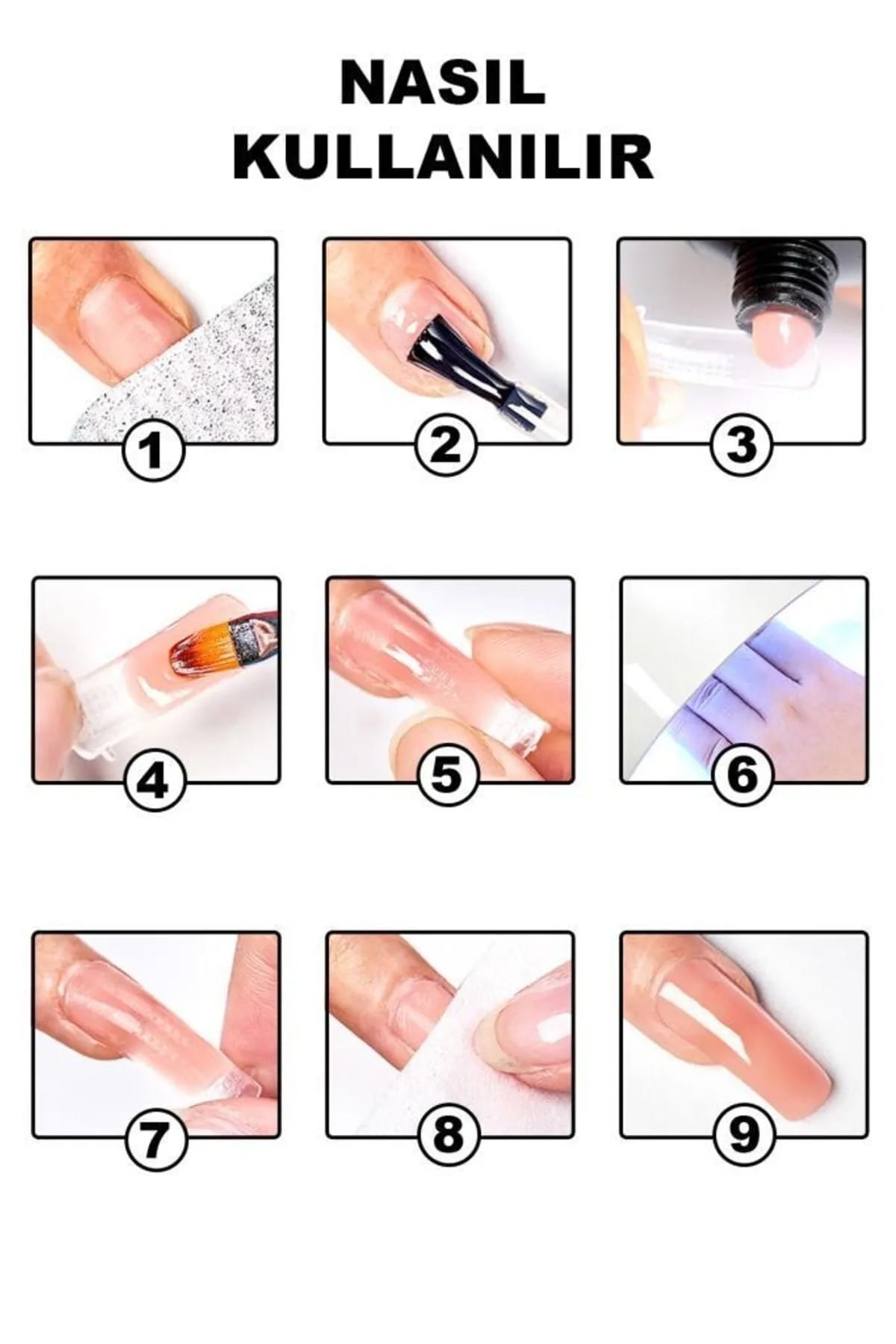 NASIL KULLANILIR

1

2

3

4

5

6

7

8

9