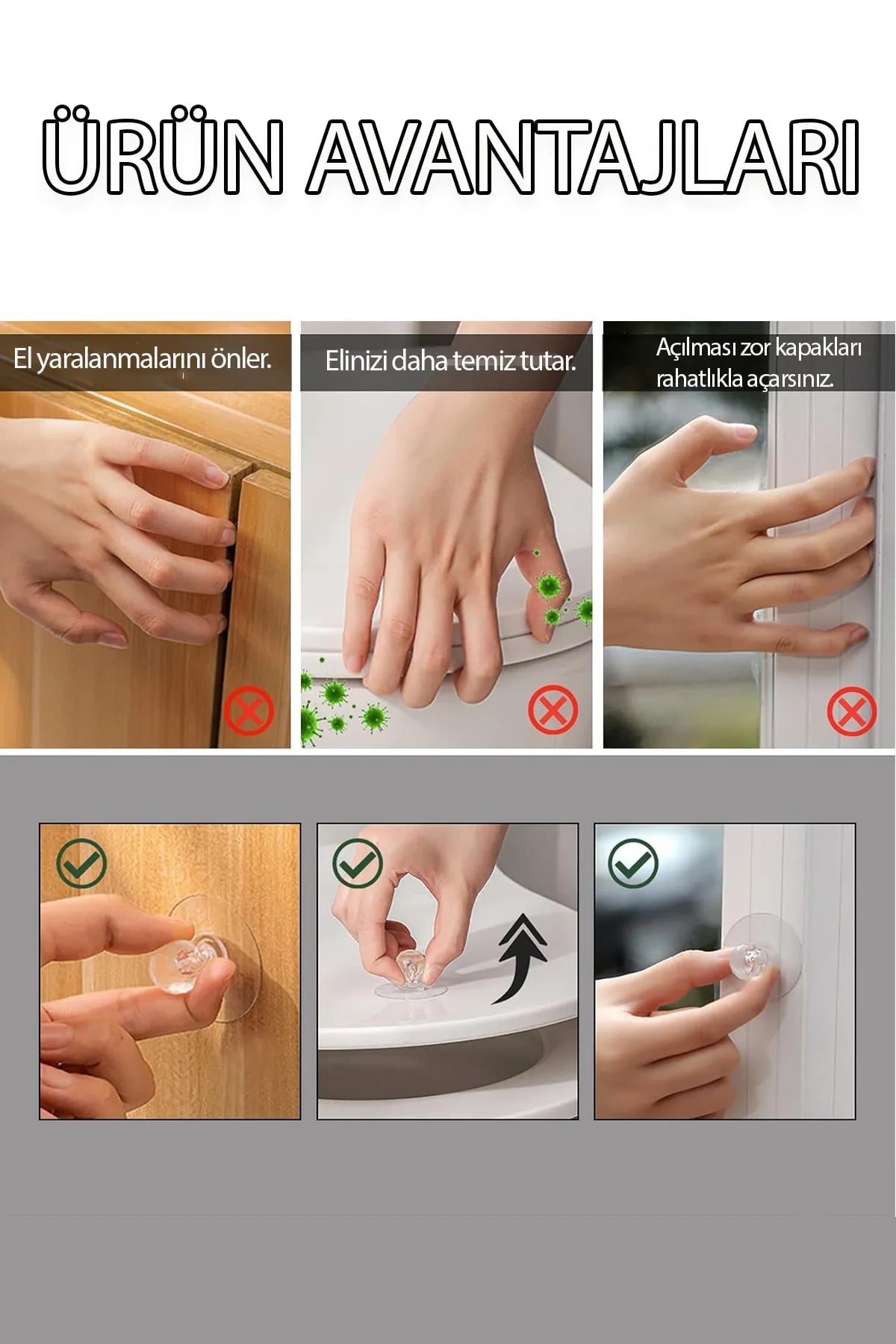 ÜRÜN AVANTAJLARI

El yaralanmalarını önler.

Elinizi daha temiz tutar.

Açılması zor kapakları rahatlıkla açarsınız.