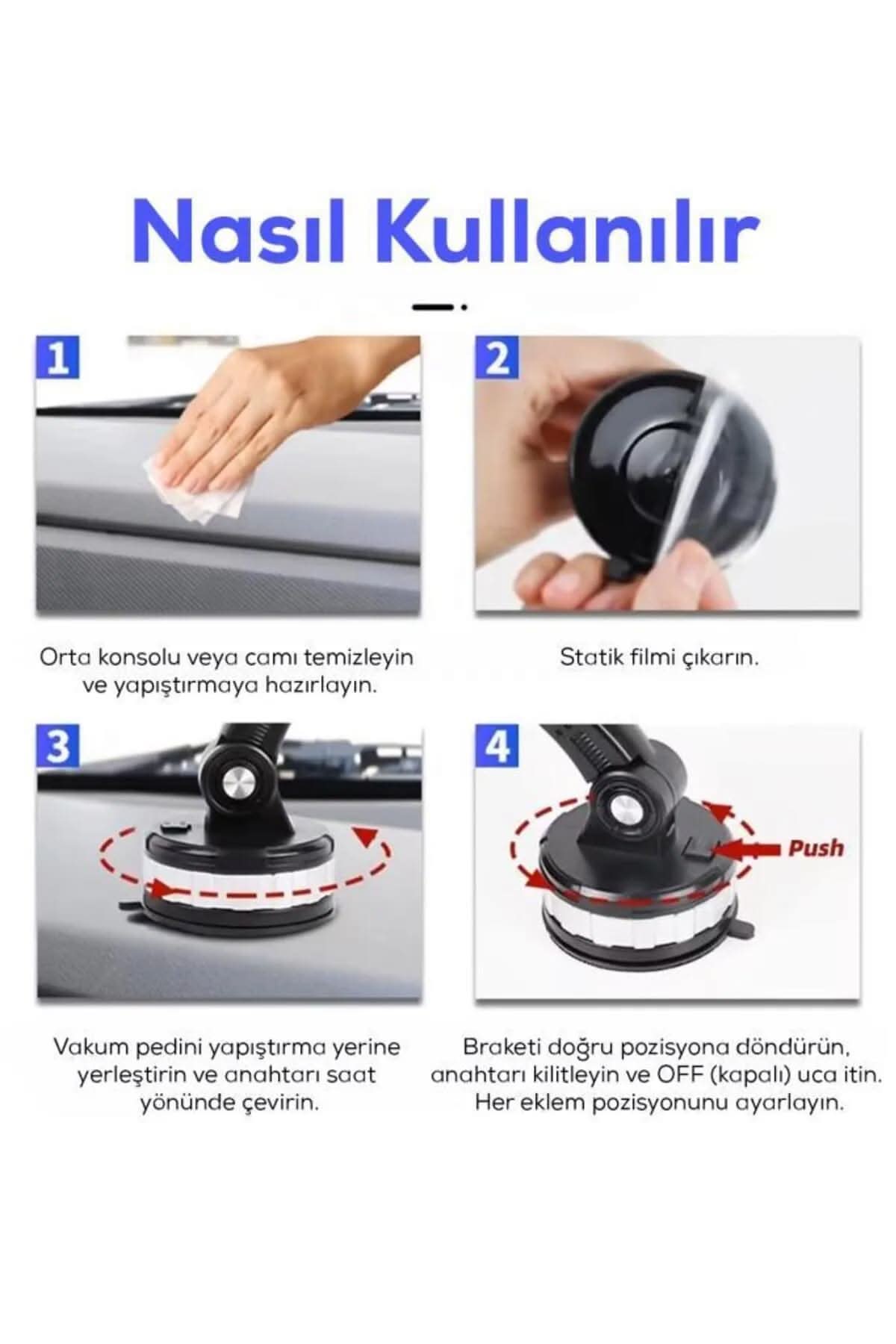 Nasıl Kullanılır

1

Orta konsolu veya camı temizleyin ve yapıştırmaya hazırlayın.

2

Statik filmi çıkarın.

3

Vakum pedini yapıştırma yerine yerleştirin ve anahtarı saat yönünde çevirin.

4

Push

Braketi doğru pozisyona döndürün, anahtarı kilitleyin ve OFF (kapalı) uca itin. Her eklem pozisyonunu ayarlayın.