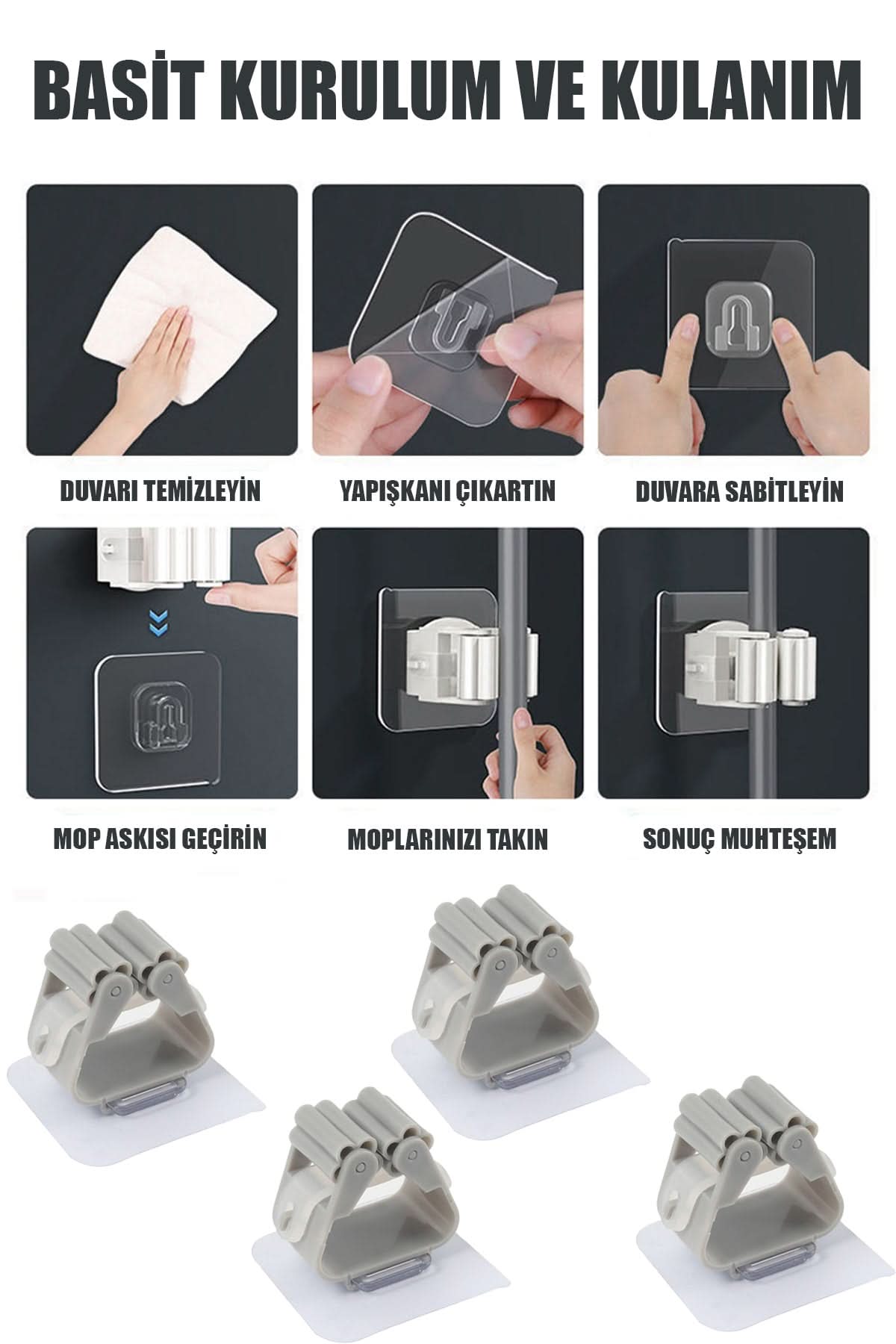 BASİT KURULUM VE KULANIM

DUVARI TEMİZLEYİN

YAPIŞKANI ÇIKARTIN

DUVARA SABİTLEYİN

MOP ASKISI GEÇİRİN

MOPLARINIZI TAKIN

SONUÇ MUHTEŞEM